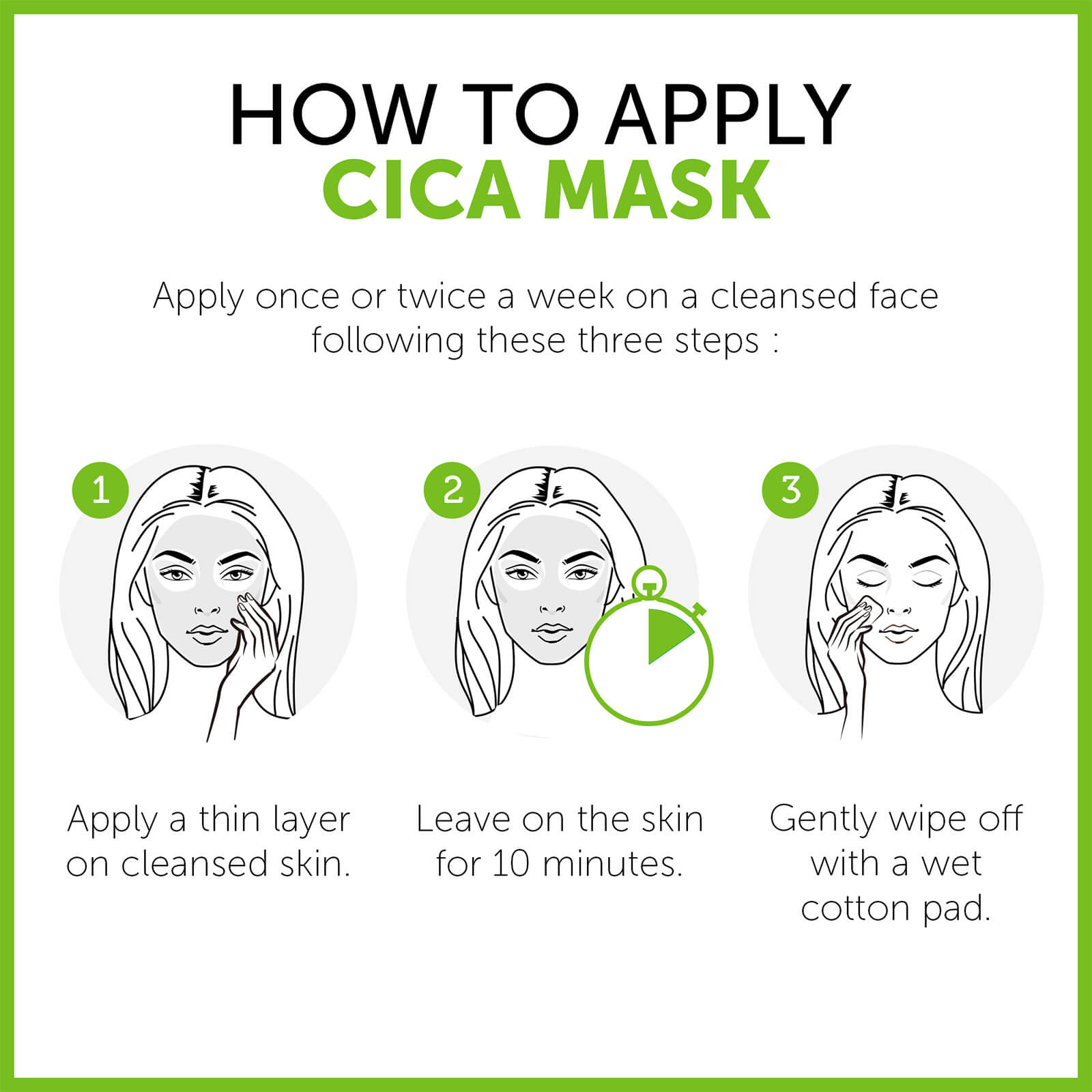 HOW TO APPLY
CICA MASK

Apply once or twice a week on a cleansed face following these three steps :

1

Apply a thin layer on cleansed skin.

2

Leave on the skin for 10 minutes.

3

Gently wipe off with a wet cotton pad.